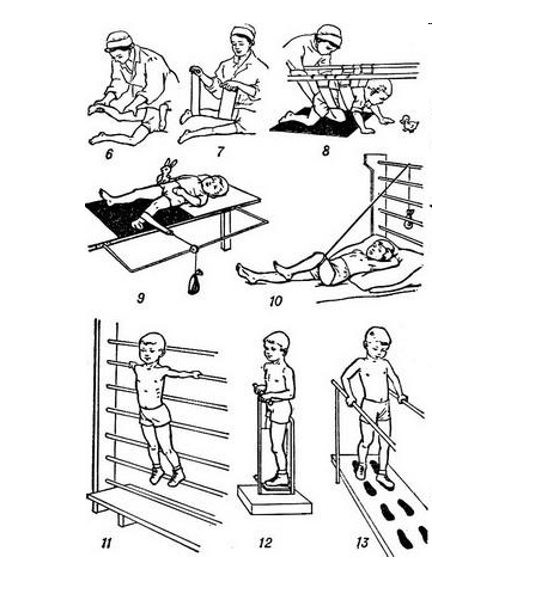 6
7
8
9
10
11
12
13