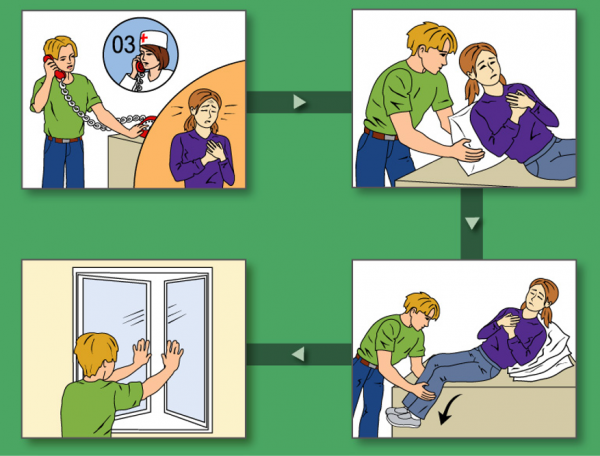 03